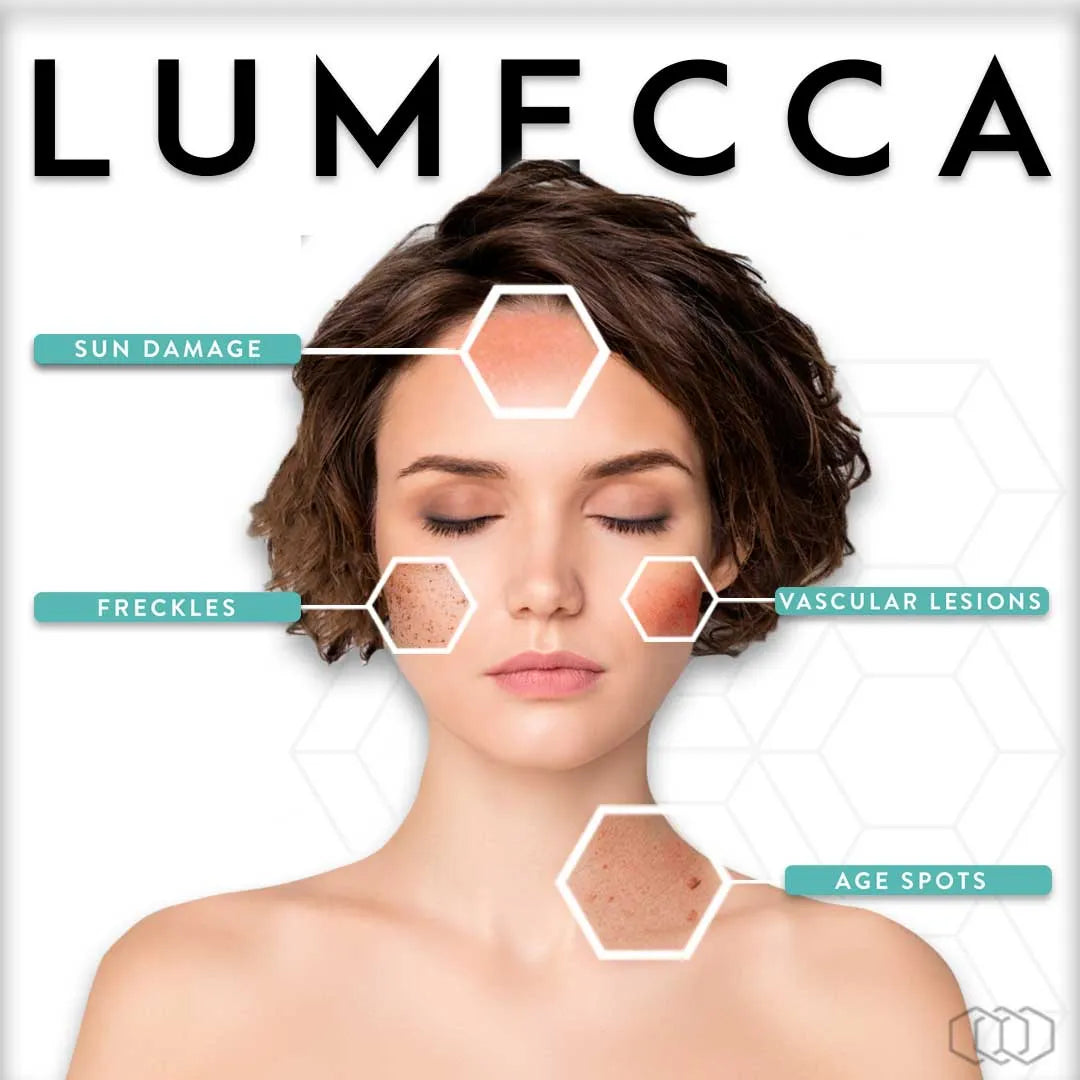 LUMECCA

SUN DAMAGE

FRECKLES

VASCULAR LESIONS

AGE SPOTS